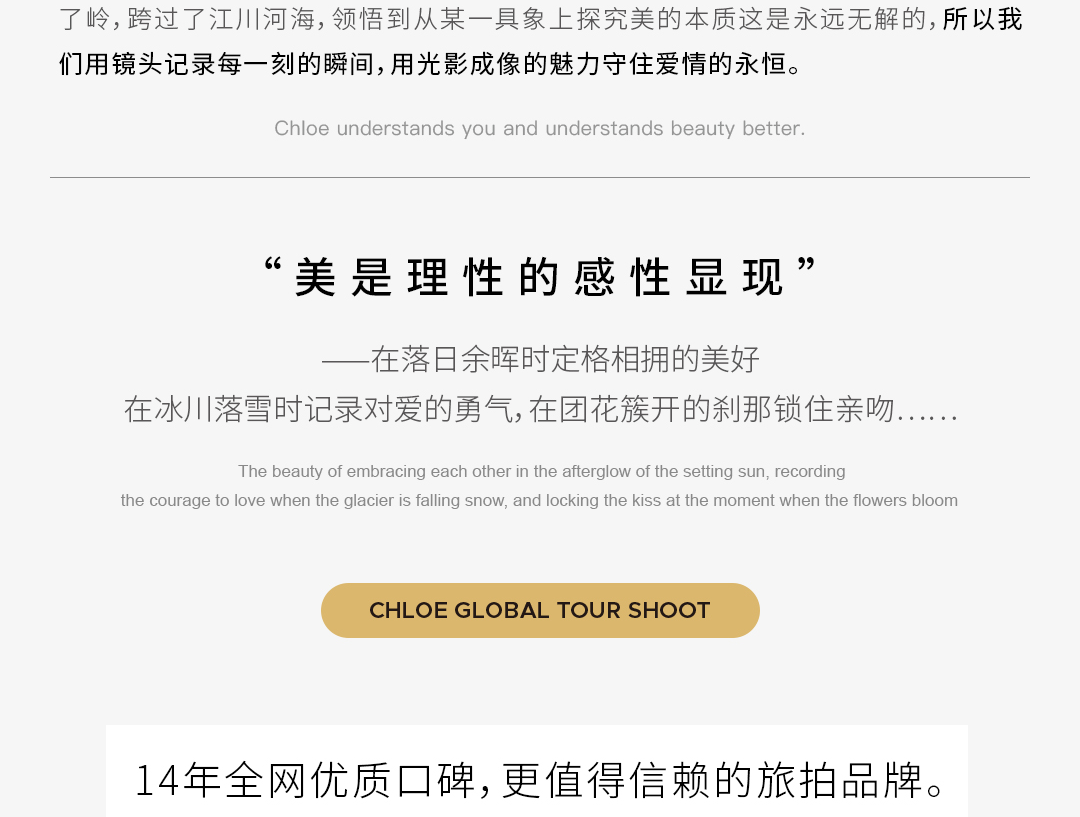 了岭，跨过了江川河海，领悟到从某一具象上探究美的本质这是永远无解的，所以我们用镜头记录每一刻的瞬间，用光影成像的魅力守住爱情的永恒。

Chloe understands you and understands beauty better.

“美是理性的感性显现”

——在落日余晖时定格相拥的美好
在冰川落雪时记录对爱的勇气，在团花簇开的刹那锁住亲吻......

The beauty of embracing each other in the afterglow of the setting sun, recording
the courage to love when the glacier is falling snow, and locking the kiss at the moment when the flowers bloom

CHLOE GLOBAL TOUR SHOOT

14年全网优质口碑，更值得信赖的旅拍品牌。